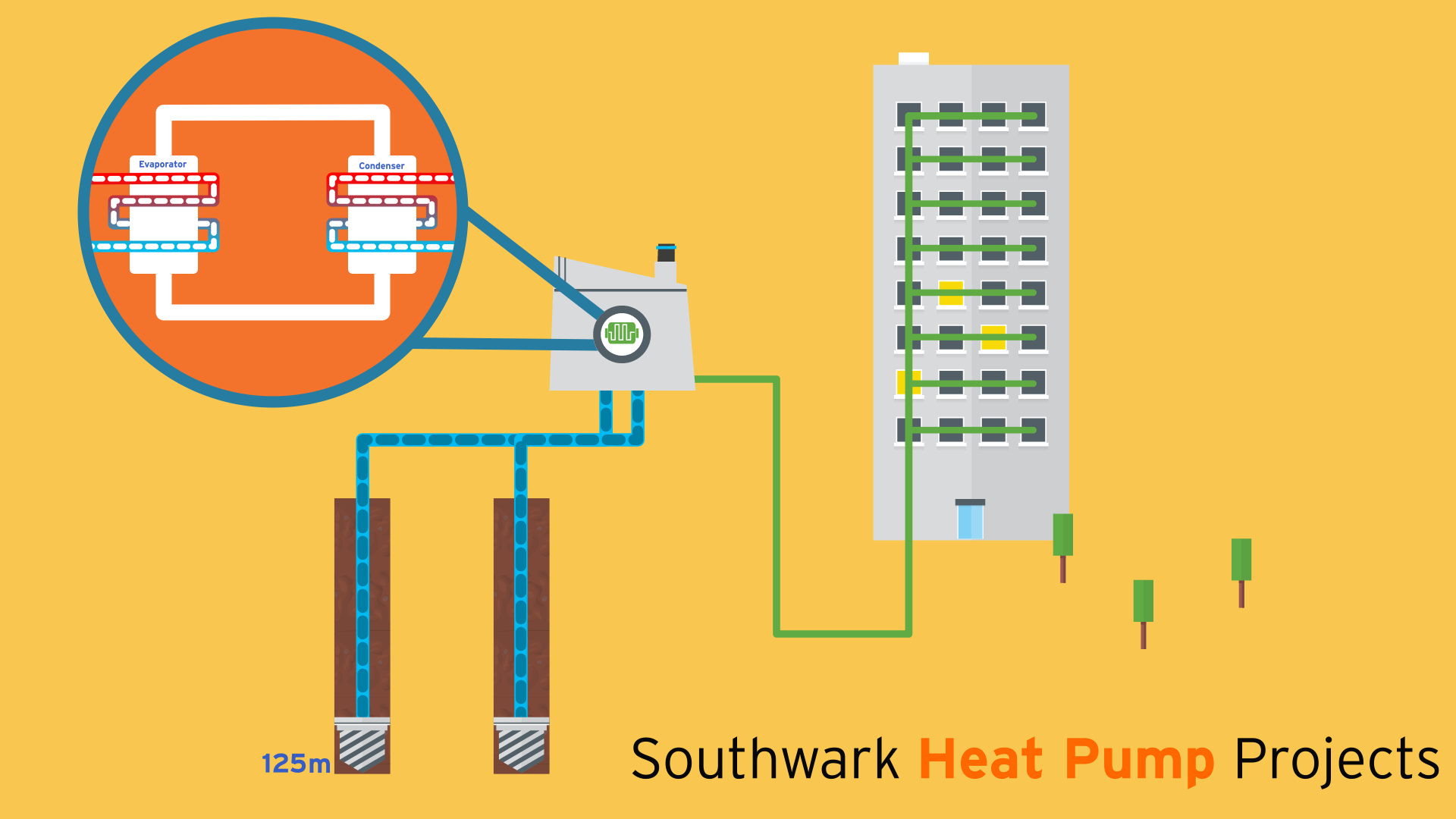 Evaporator

Condenser

125m

Southwark Heat Pump Projects